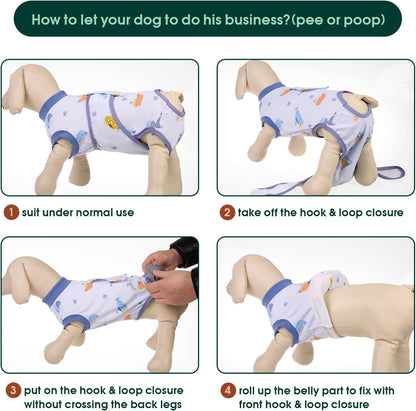 How to let your dog to do his business?(pee or poop)

1 suit under normal use

2 take off the hook & loop closure

3 put on the hook & loop closure without crossing the back legs

4 roll up the belly part to fix with front hook & loop closure