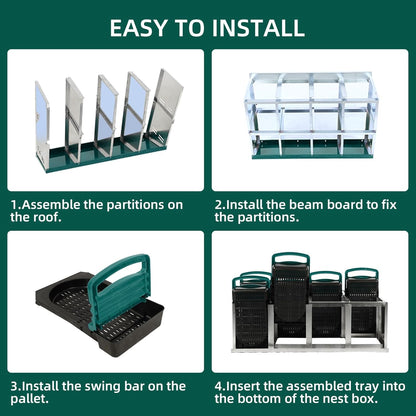 EASY TO INSTALL

1.Assemble the partitions on the roof.

2.Install the beam board to fix the partitions.

3.Install the swing bar on the pallet.

4.Insert the assembled tray into the bottom of the nest box.