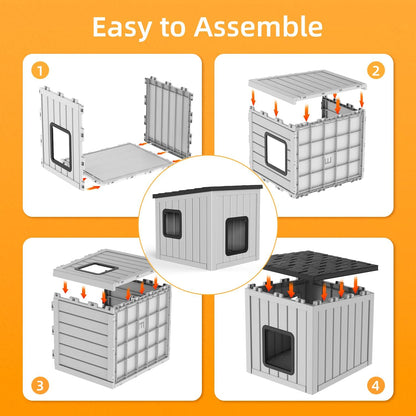 Easy to Assemble

1

2

3

4