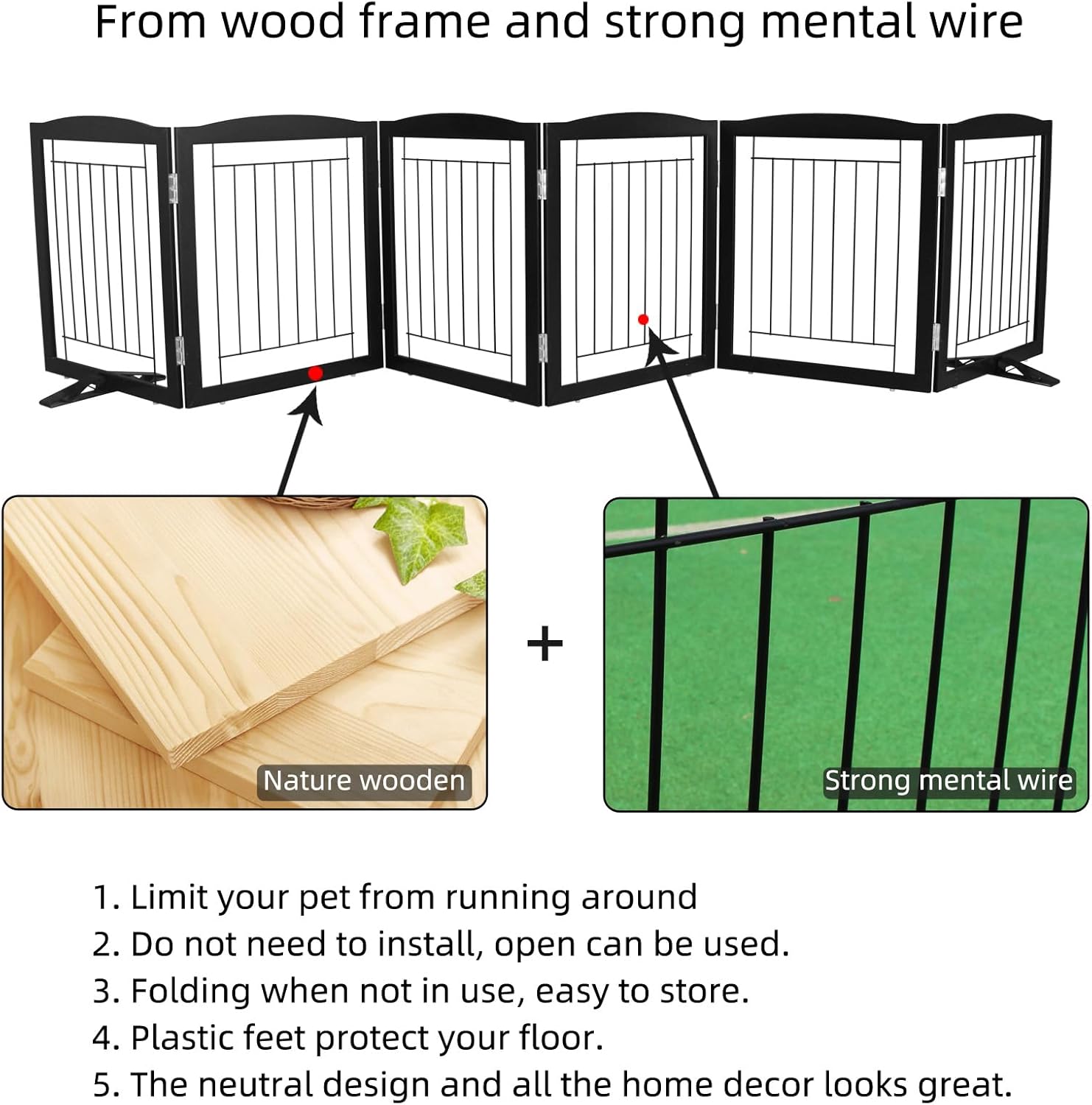 From wood frame and strong mental wire

Nature wooden

+

Strong mental wire

1. Limit your pet from running around
2. Do not need to install, open can be used.
3. Folding when not in use, easy to store.
4. Plastic feet protect your floor.
5. The neutral design and all the home decor looks great.