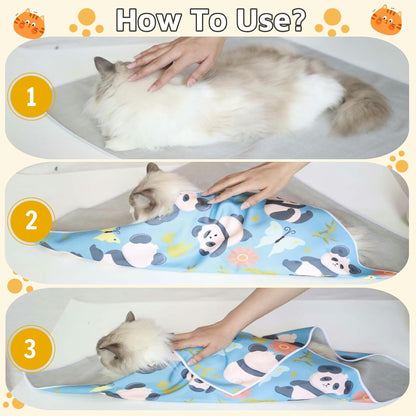 How To Use?

1

2

3