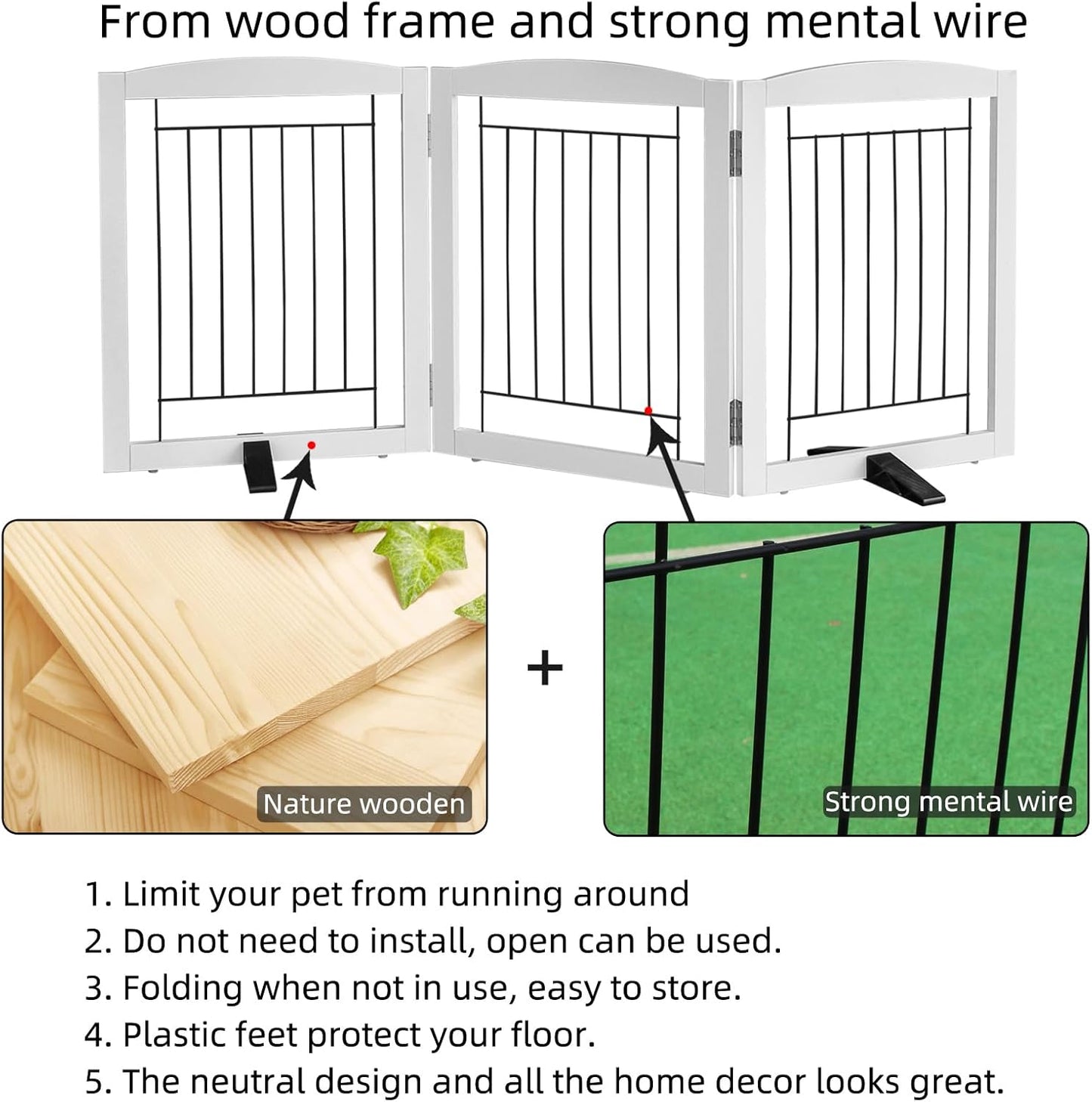 From wood frame and strong mental wire

Nature wooden

+

Strong mental wire

1. Limit your pet from running around
2. Do not need to install, open can be used.
3. Folding when not in use, easy to store.
4. Plastic feet protect your floor.
5. The neutral design and all the home decor looks great.