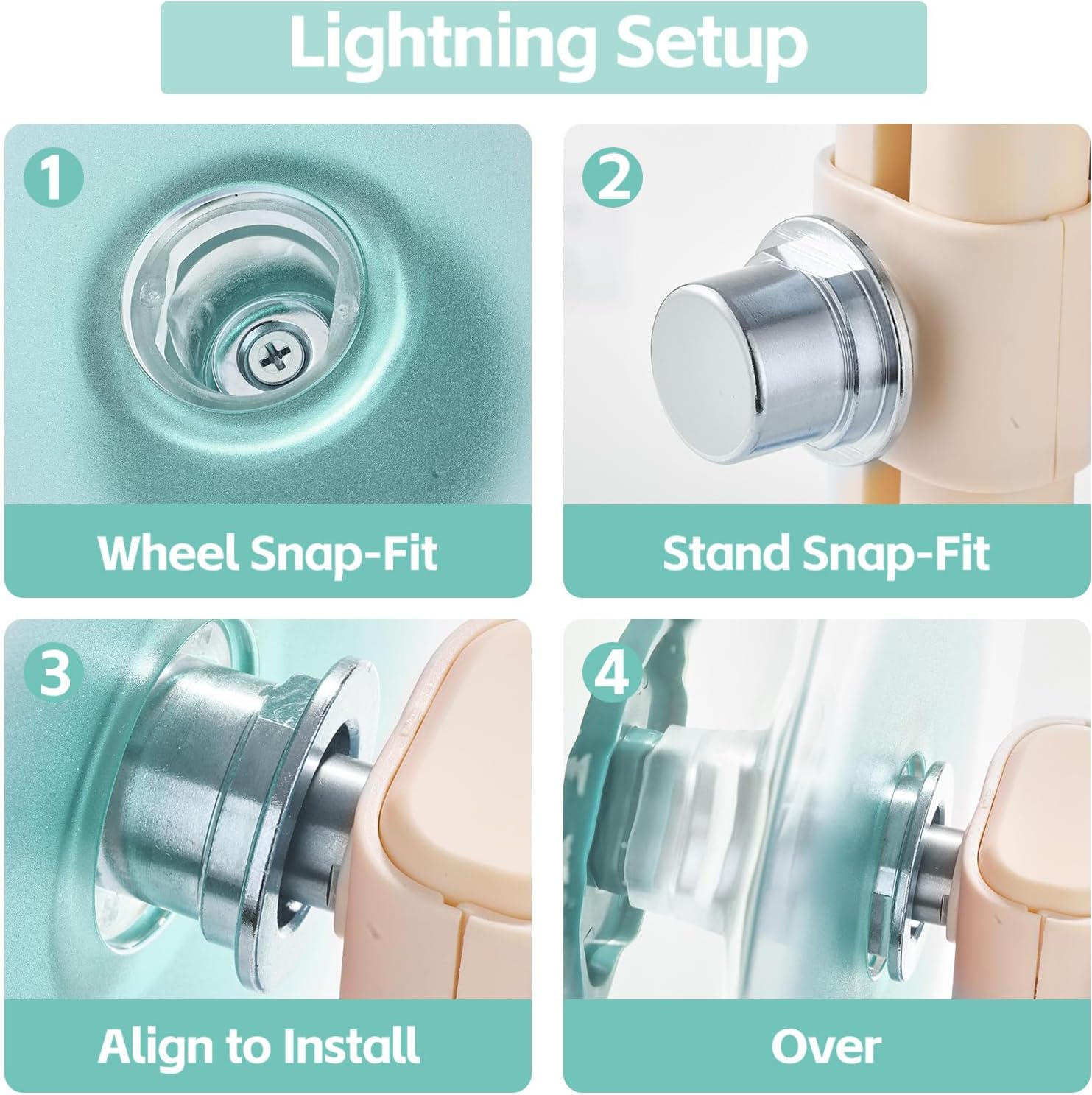 Lightning Setup

1

Wheel Snap-Fit

2

Stand Snap-Fit

3

Align to Install

4

Over