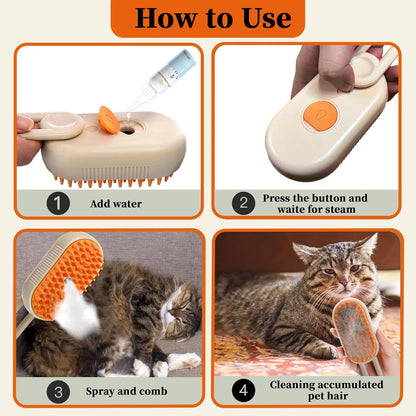 How to Use

1 Add water

2 Press the button and waite for steam

3 Spray and comb

4 Cleaning accumulated pet hair