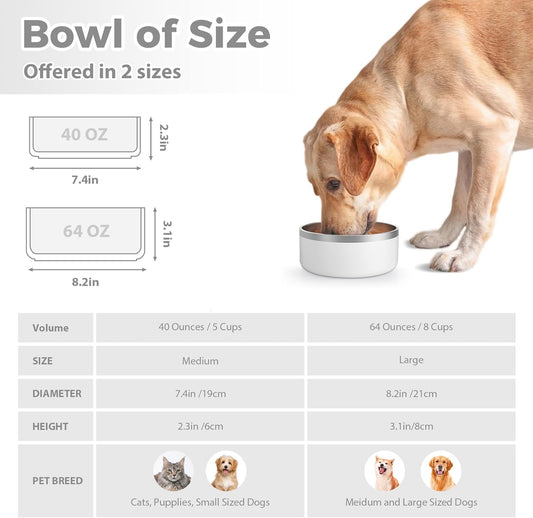 Bowl of Size
Offered in 2 sizes

40 OZ
2.3in
7.4in

64 OZ
3.1in
8.2in

| Volume | 40 Ounces / 5 Cups | 64 Ounces / 8 Cups |
|---|---|---|
| SIZE | Medium | Large |
| DIAMETER | 7.4in /19cm | 8.2in /21cm |
| HEIGHT | 2.3in /6cm | 3.1in/8cm |
| PET BREED | Cats, Pupplies, Small Sized Dogs | Meidum and Large Sized Dogs |