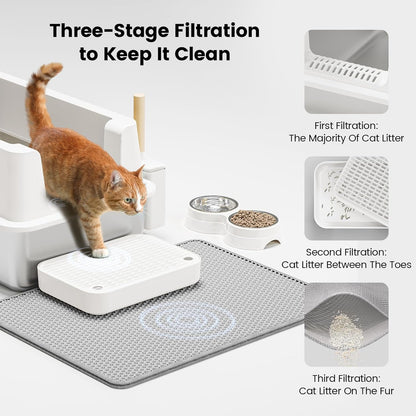 Three-Stage Filtration to Keep It Clean

First Filtration:
The Majority Of Cat Litter

Second Filtration:
Cat Litter Between The Toes

Third Filtration:
Cat Litter On The Fur