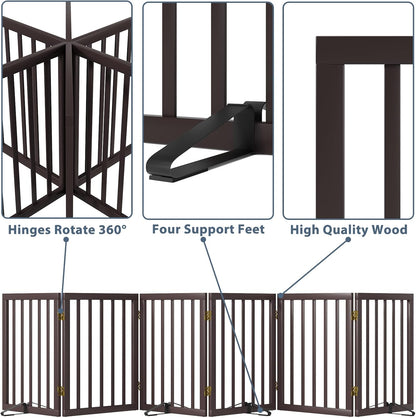 Hinges Rotate 360°

Four Support Feet

High Quality Wood