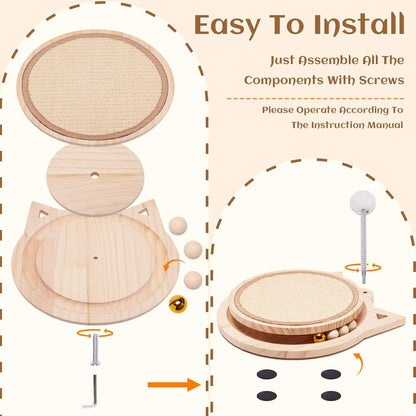 Easy To Install

Just Assemble All The Components With Screws

Please Operate According To The Instruction Manual