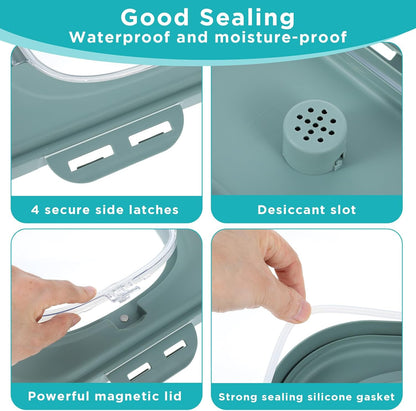 Good Sealing
Waterproof and moisture-proof

4 secure side latches

Desiccant slot

Powerful magnetic lid

Strong sealing silicone gasket