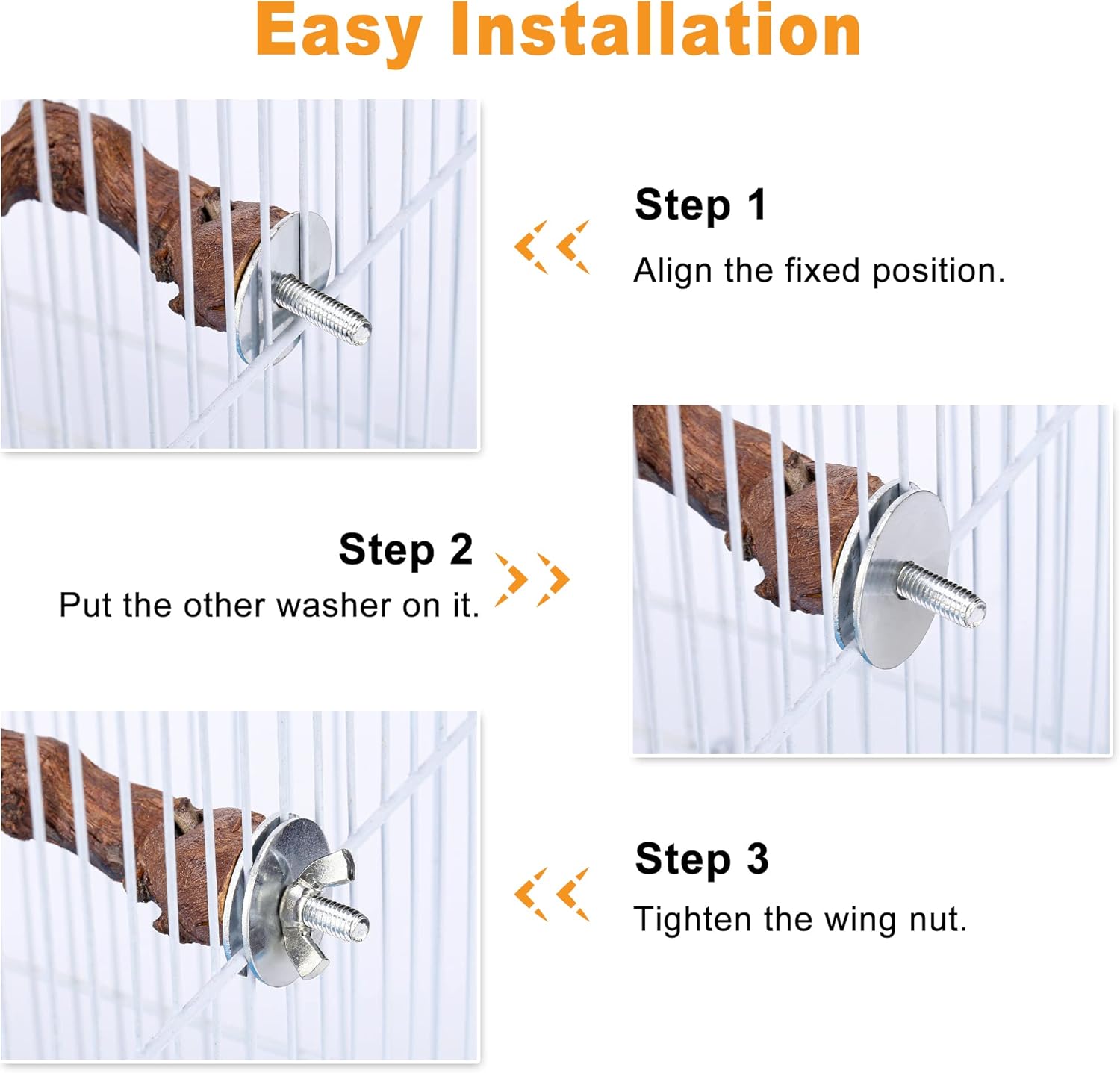 Easy Installation

Step 1
Align the fixed position.

Step 2
Put the other washer on it.

Step 3
Tighten the wing nut.