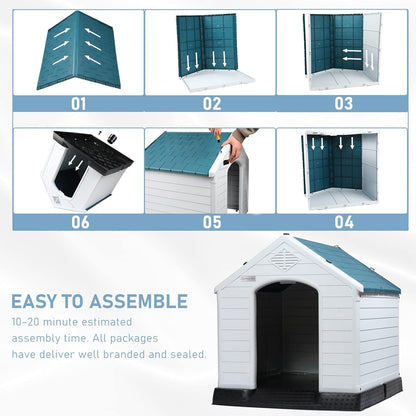 01

02

03

06

05

04

EASY TO ASSEMBLE

10-20 minute estimated assembly time. All packages have deliver well branded and sealed.