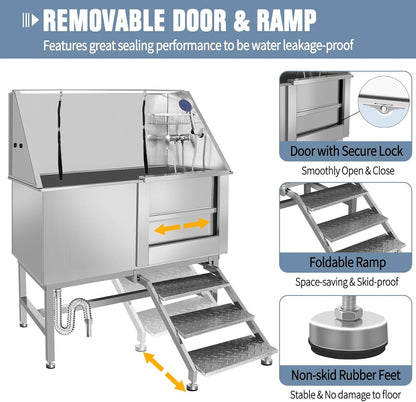 REMOVABLE DOOR & RAMP

Features great sealing performance to be water leakage-proof

Door with Secure Lock

Smoothly Open & Close

Foldable Ramp

Space-saving & Skid-proof

Non-skid Rubber Feet

Stable & No damage to floor