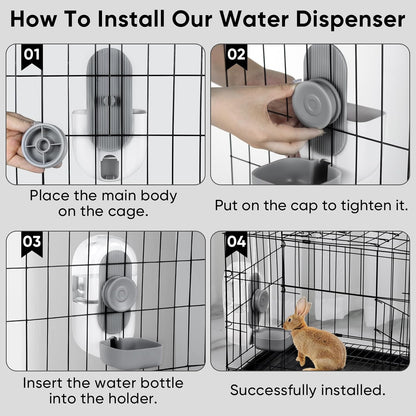 How To Install Our Water Dispenser

01

Place the main body on the cage.

02

Put on the cap to tighten it.

03

Insert the water bottle into the holder.

04

Successfully installed.