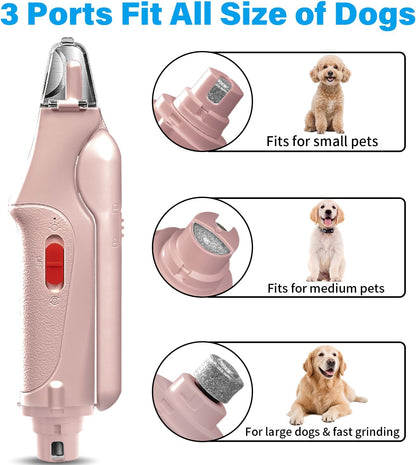 3 Ports Fit All Size of Dogs

Fits for small pets

Fits for medium pets

For large dogs & fast grinding