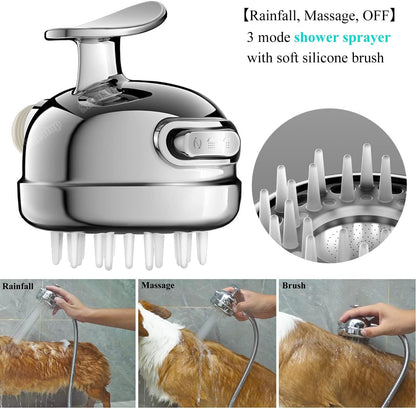 【Rainfall, Massage, OFF】
3 mode shower sprayer
with soft silicone brush

Rainfall

Massage

Brush