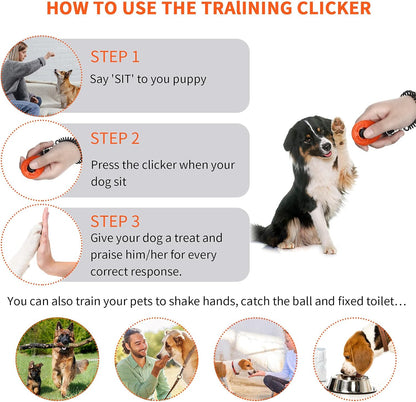 HOW TO USE THE TRAINING CLICKER

STEP 1
Say 'SIT' to you puppy

STEP 2
Press the clicker when your dog sit

STEP 3
Give your dog a treat and praise him/her for every correct response.

You can also train your pets to shake hands, catch the ball and fixed toilet…