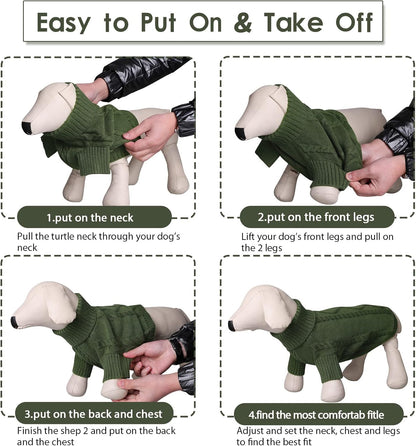 Easy to Put On & Take Off

1.put on the neck

Pull the turtle neck through your dog's neck

2.put on the front legs

Lift your dog's front legs and pull on the 2 legs

3.put on the back and chest

Finish the shep 2 and put on the back and the chest

4.find the most comfortab fitle

Adjust and set the neck, chest and legs to find the best fit