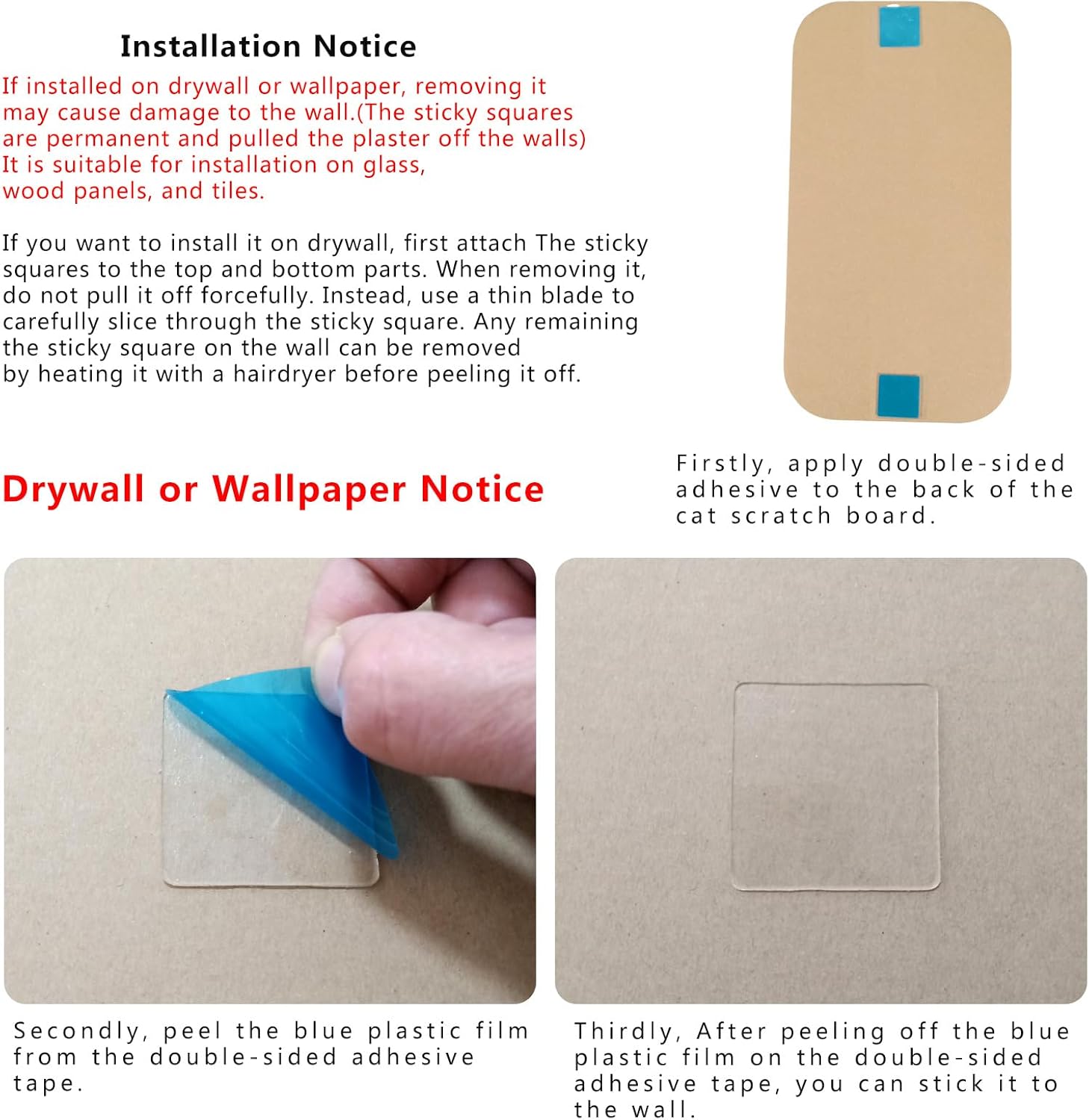 Installation Notice

If installed on drywall or wallpaper, removing it may cause damage to the wall.(The sticky squares are permanent and pulled the plaster off the walls) It is suitable for installation on glass, wood panels, and tiles.

If you want to install it on drywall, first attach The sticky squares to the top and bottom parts. When removing it, do not pull it off forcefully. Instead, use a thin blade to carefully slice through the sticky square. Any remaining the sticky square on the wall can be removed by heating it with a hairdryer before peeling it off.

Drywall or Wallpaper Notice

Firstly, apply double-sided adhesive to the back of the cat scratch board.

Secondly, peel the blue plastic film from the double-sided adhesive tape.

Thirdly, After peeling off the blue plastic film on the double-sided adhesive tape, you can stick it to the wall.