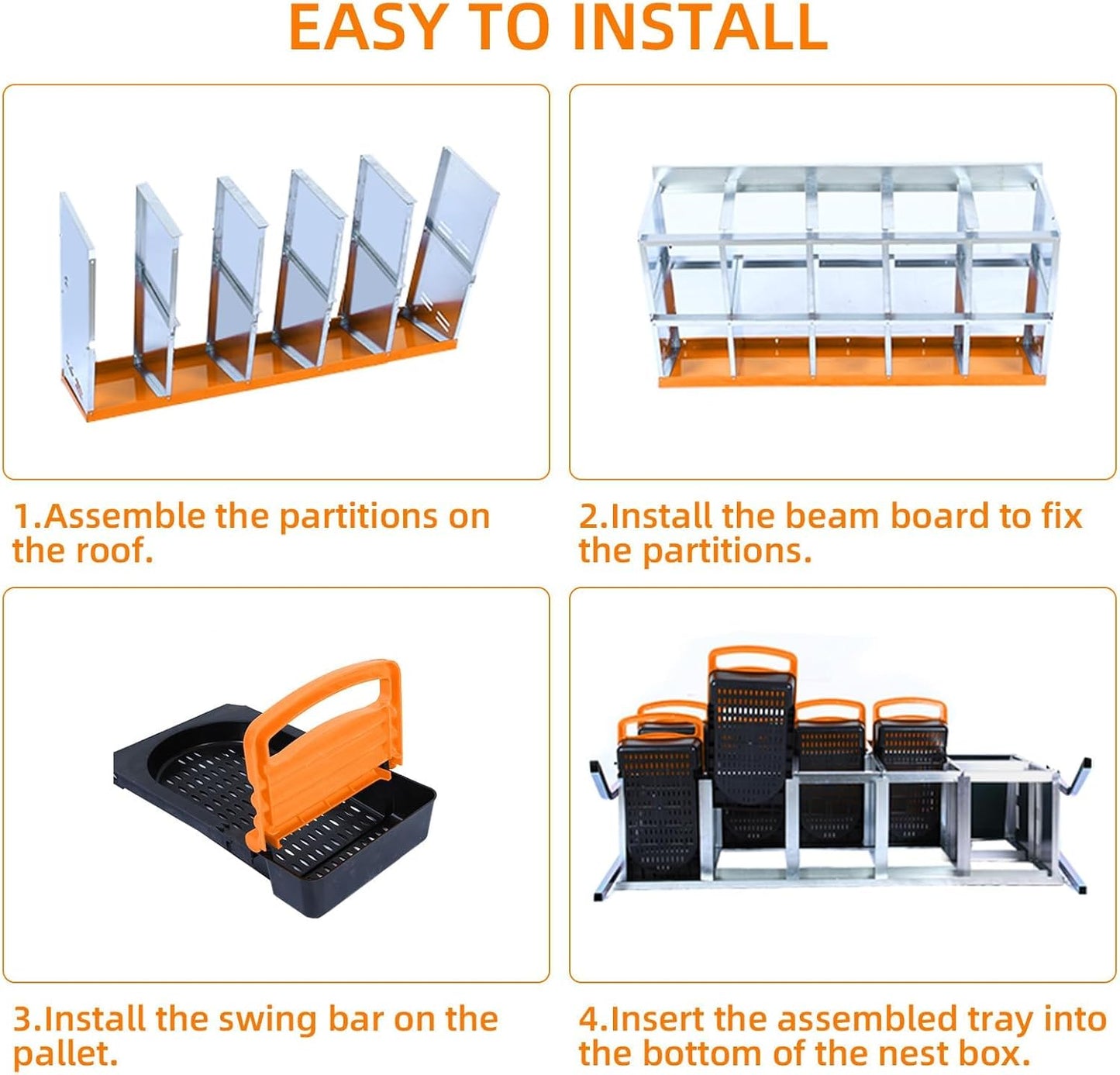 EASY TO INSTALL

1.Assemble the partitions on the roof.

2.Install the beam board to fix the partitions.

3.Install the swing bar on the pallet.

4.Insert the assembled tray into the bottom of the nest box.