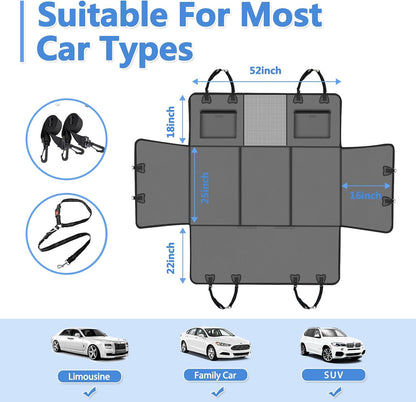 Suitable For Most Car Types

52inch

18inch

25inch

16inch

22inch

Limousine

Family Car

SUV