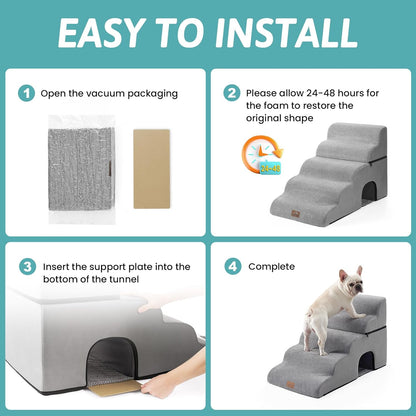 EASY TO INSTALL

1 Open the vacuum packaging

2 Please allow 24-48 hours for the foam to restore the original shape

24-48

3 Insert the support plate into the bottom of the tunnel

4 Complete