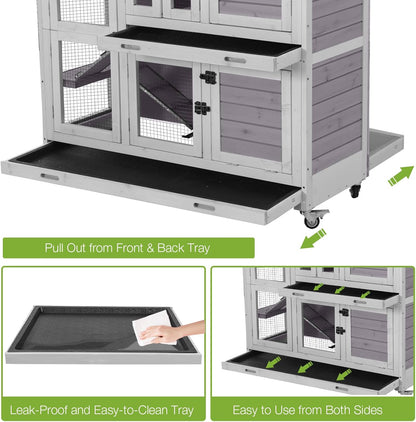 Pull Out from Front & Back Tray

Leak-Proof and Easy-to-Clean Tray

Easy to Use from Both Sides