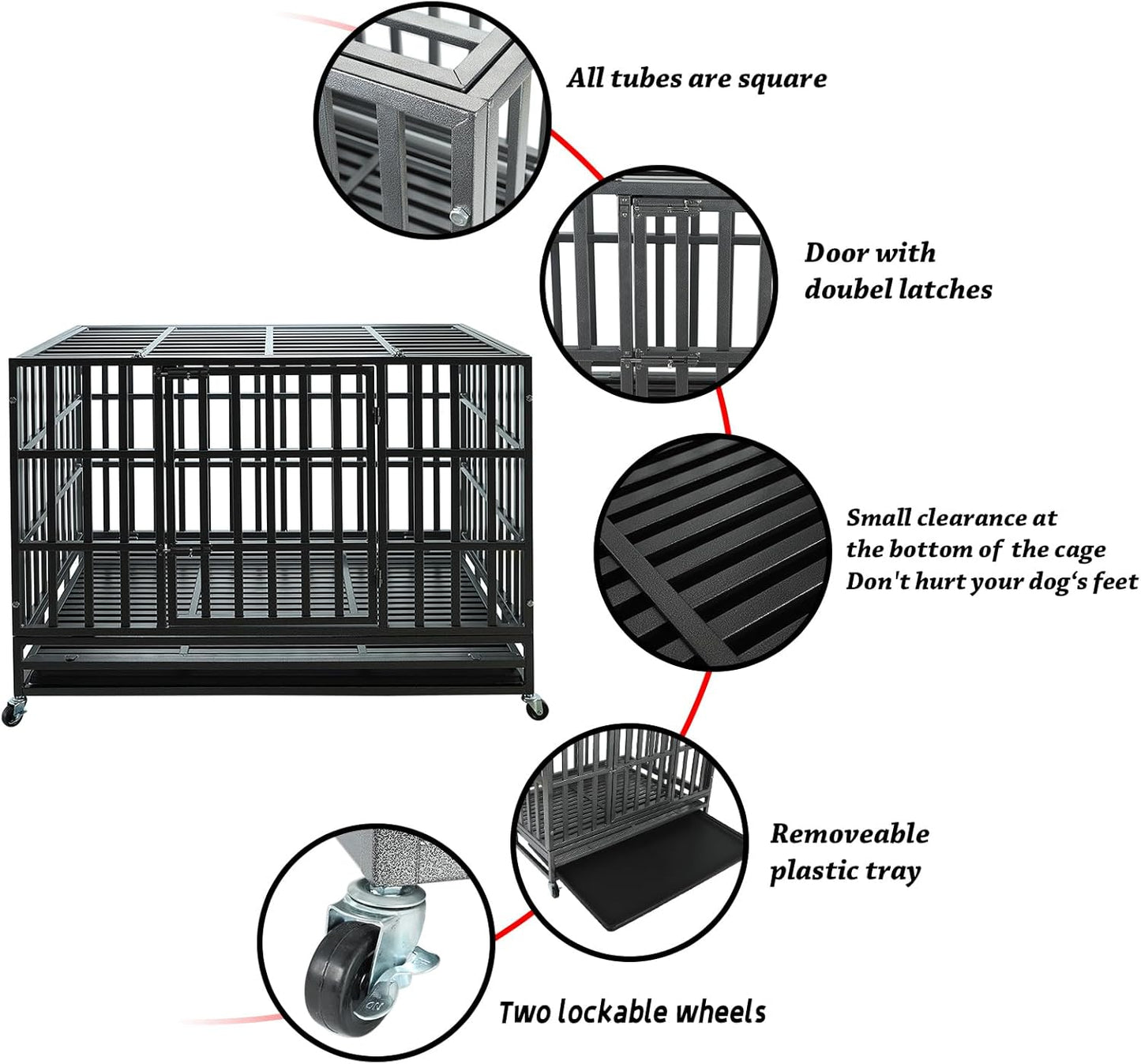 All tubes are square

Door with doubel latches

Small clearance at the bottom of the cage Don't hurt your dog‘s feet

Removeable plastic tray

Two lockable wheels