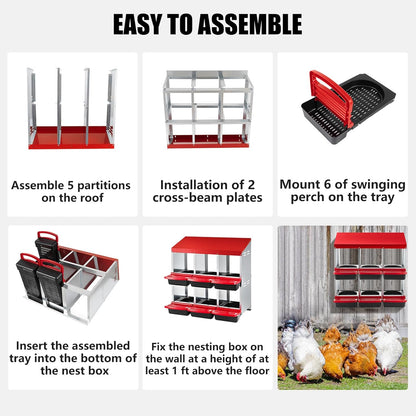 EASY TO ASSEMBLE

Assemble 5 partitions on the roof

Installation of 2 cross-beam plates

Mount 6 of swinging perch on the tray

Insert the assembled tray into the bottom of the nest box

Fix the nesting box on the wall at a height of at least 1 ft above the floor