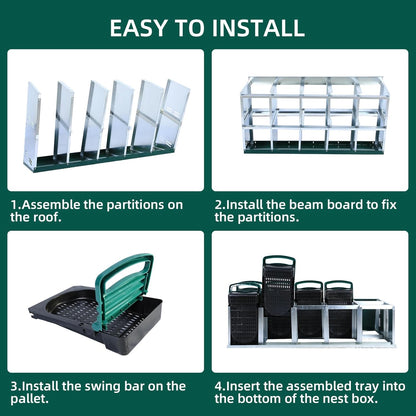 EASY TO INSTALL

1.Assemble the partitions on the roof.

2.Install the beam board to fix the partitions.

3.Install the swing bar on the pallet.

4.Insert the assembled tray into the bottom of the nest box.