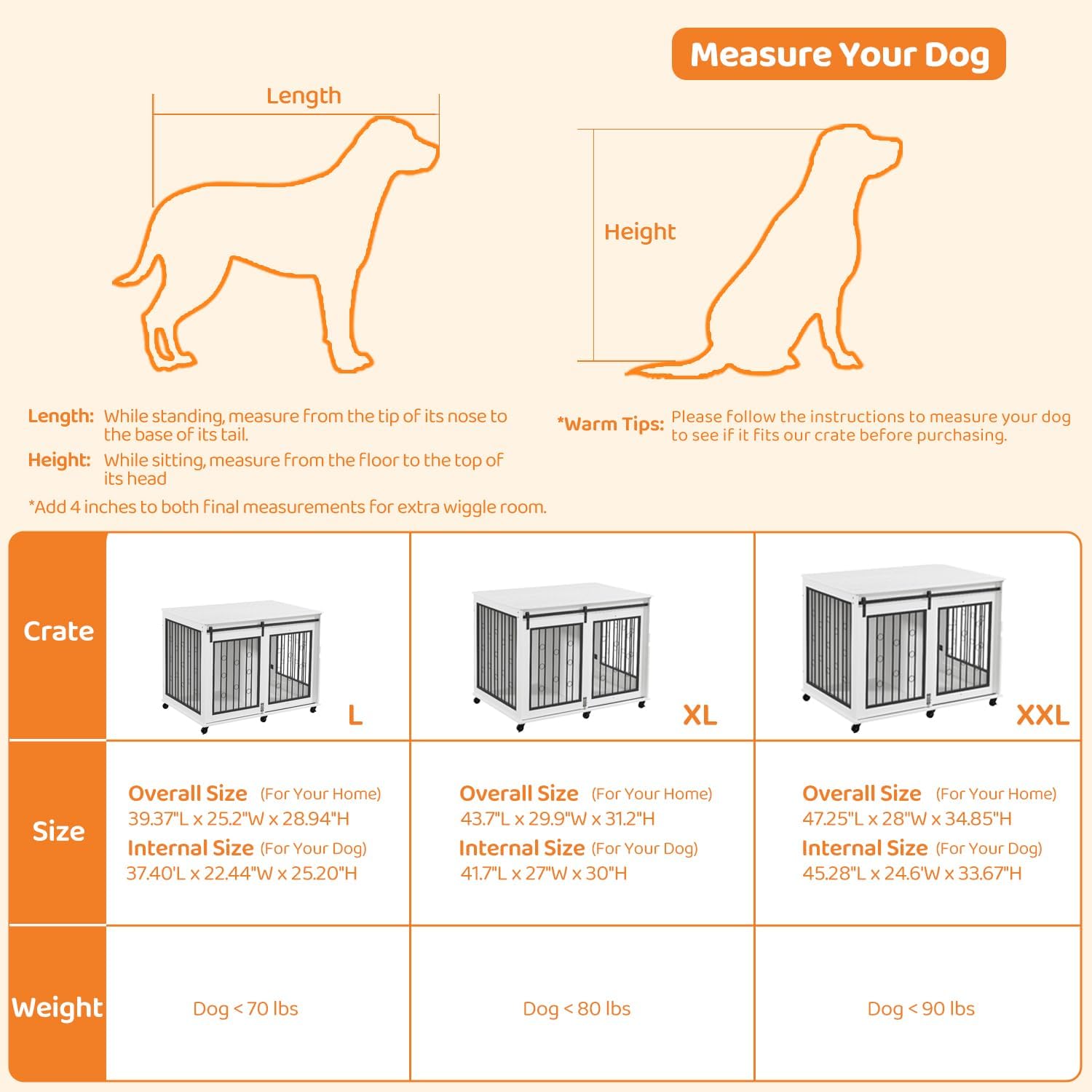 Measure Your Dog

Length

Height

Length: While standing, measure from the tip of its nose to the base of its tail.

Height: While sitting, measure from the floor to the top of its head

*Add 4 inches to both final measurements for extra wiggle room.

*Warm Tips: Please follow the instructions to measure your dog to see if it fits our crate before purchasing.

| Crate | L | XL | XXL |
|---|---|---|---|
| Size | Overall Size (For Your Home) 39.37"L x 25.2"W x 28.94"H Internal Size (For Your Dog) 37.40'L x 22.44"W x 25.20"H | Overall Size (For Your Home) 43.7"L x 29.9"W x 31.2"H Internal Size (For Your Dog) 41.7"L x 27"W x 30"H | Overall Size (For Your Home) 47.25"L x 28"W x 34.85"H Internal Size (For Your Dog) 45.28"L x 24.6'W x 33.67"H |
| Weight | Dog < 70 lbs | Dog < 80 lbs | Dog < 90 lbs |