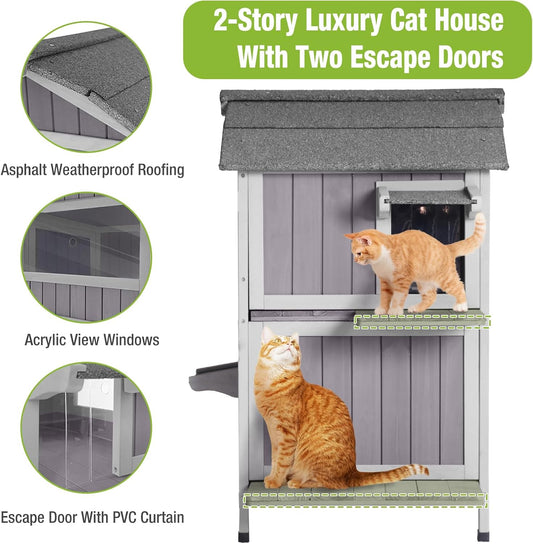 2-Story Luxury Cat House
With Two Escape Doors

Asphalt Weatherproof Roofing

Acrylic View Windows

Escape Door With PVC Curtain