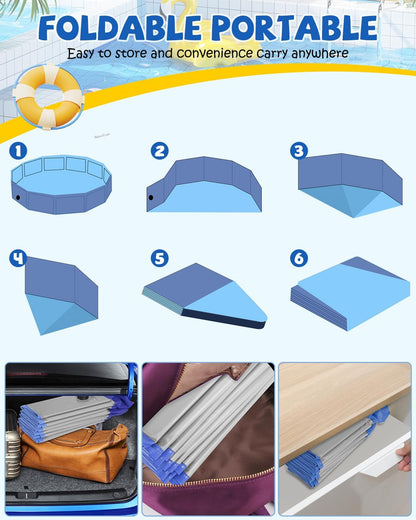 FOLDABLE PORTABLE

Easy to store and convenience carry anywhere

1

2

3

4

5

6