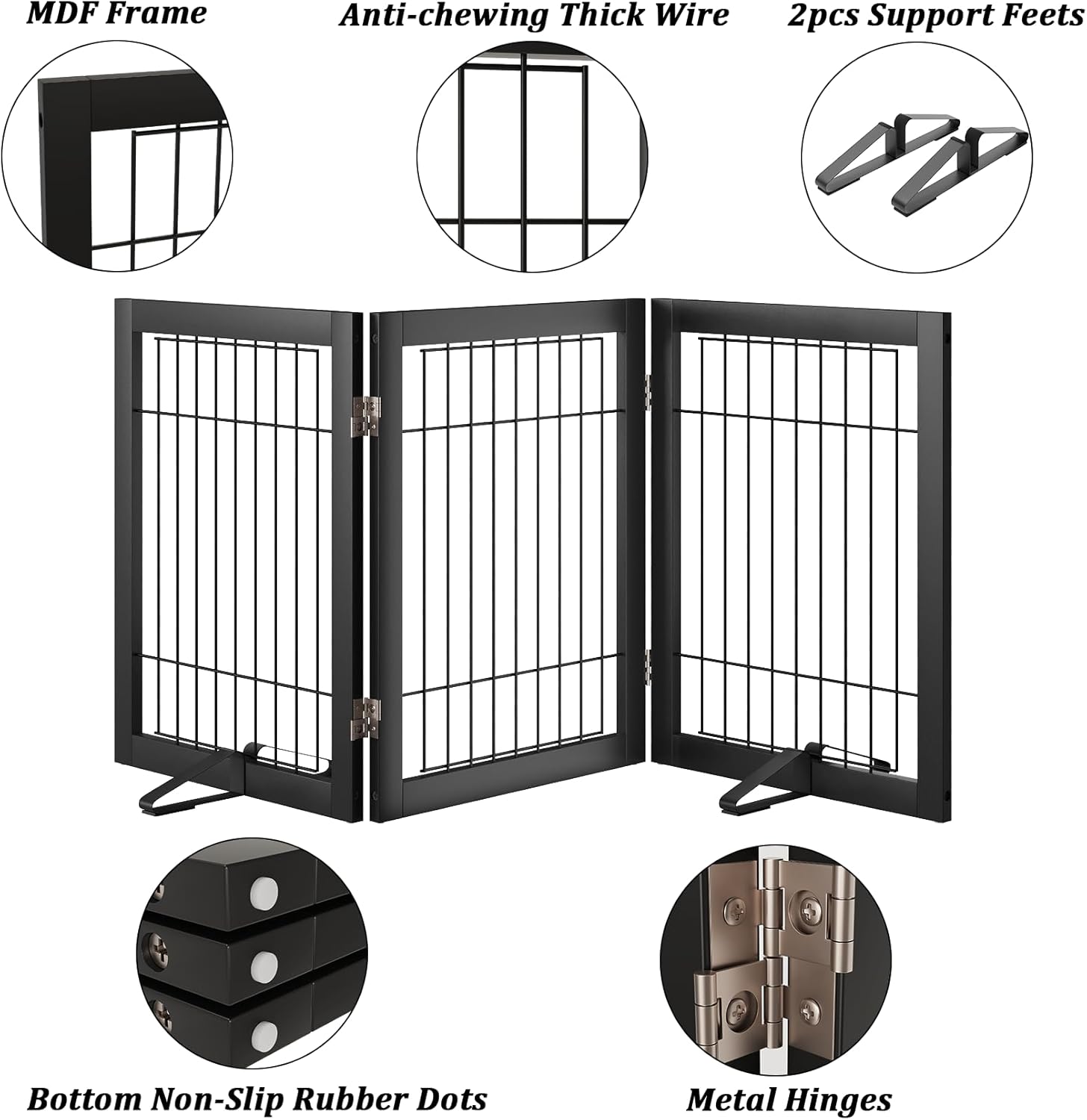 MDF Frame

Anti-chewing Thick Wire

2pcs Support Feets

Bottom Non-Slip Rubber Dots

Metal Hinges