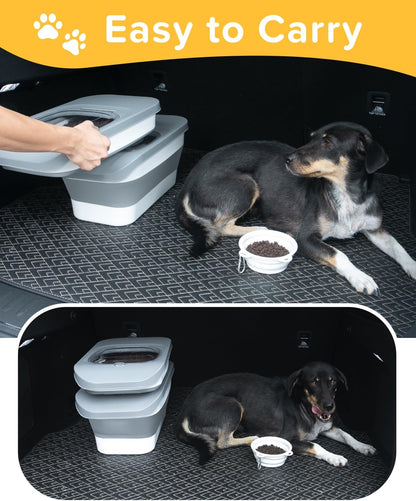 Easy to Carry