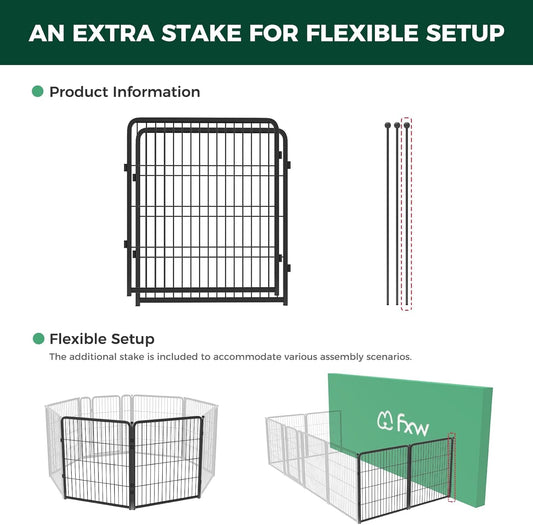 AN EXTRA STAKE FOR FLEXIBLE SETUP

Product Information

Flexible Setup

The additional stake is included to accommodate various assembly scenarios.

fxw