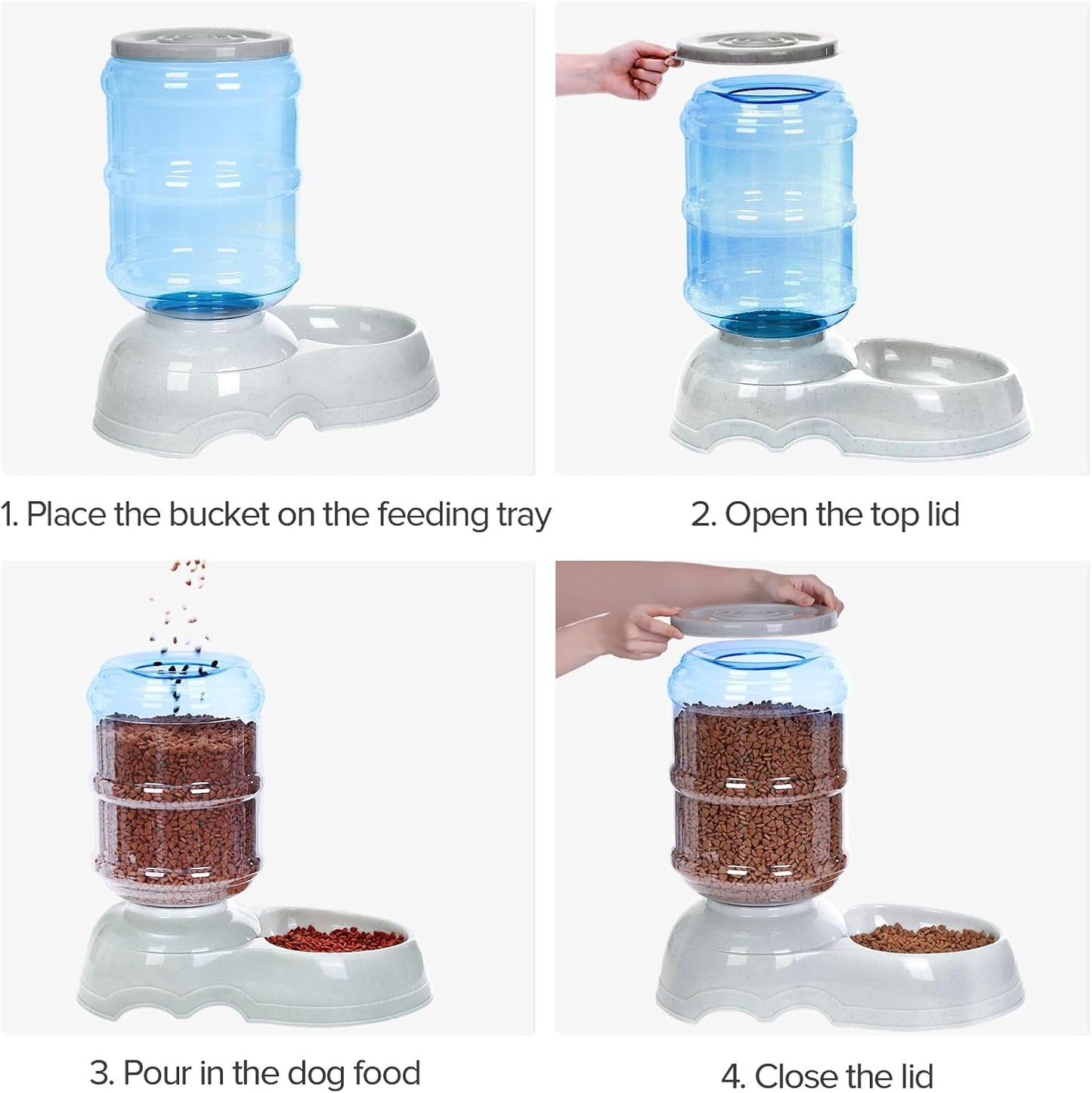 1. Place the bucket on the feeding tray

2. Open the top lid

3. Pour in the dog food

4. Close the lid