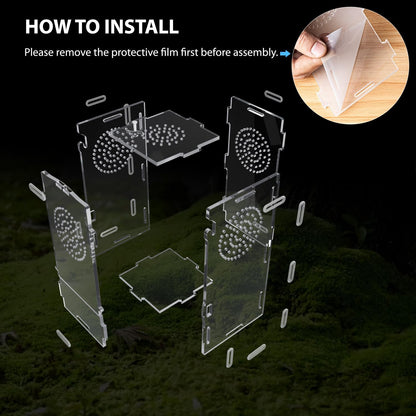 HOW TO INSTALL

Please remove the protective film first before assembly.