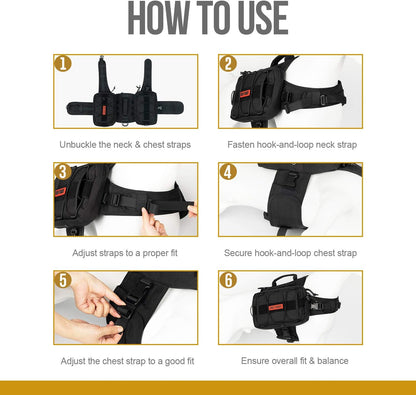 HOW TO USE

1

Unbuckle the neck & chest straps

2

Fasten hook-and-loop neck strap

3

Adjust straps to a proper fit

4

Secure hook-and-loop chest strap

5

Adjust the chest strap to a good fit

6

Ensure overall fit & balance