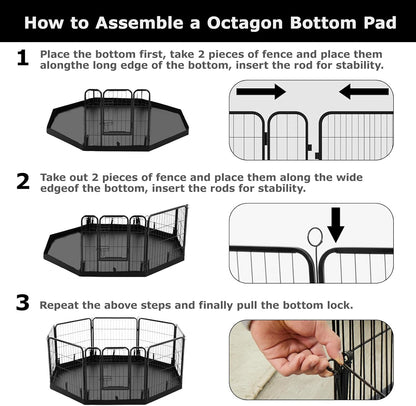 How to Assemble a Octagon Bottom Pad

1 Place the bottom first, take 2 pieces of fence and place them alongthe long edge of the bottom, insert the rod for stability.

2 Take out 2 pieces of fence and place them along the wide edgeof the bottom, insert the rods for stability.

3 Repeat the above steps and finally pull the bottom lock.