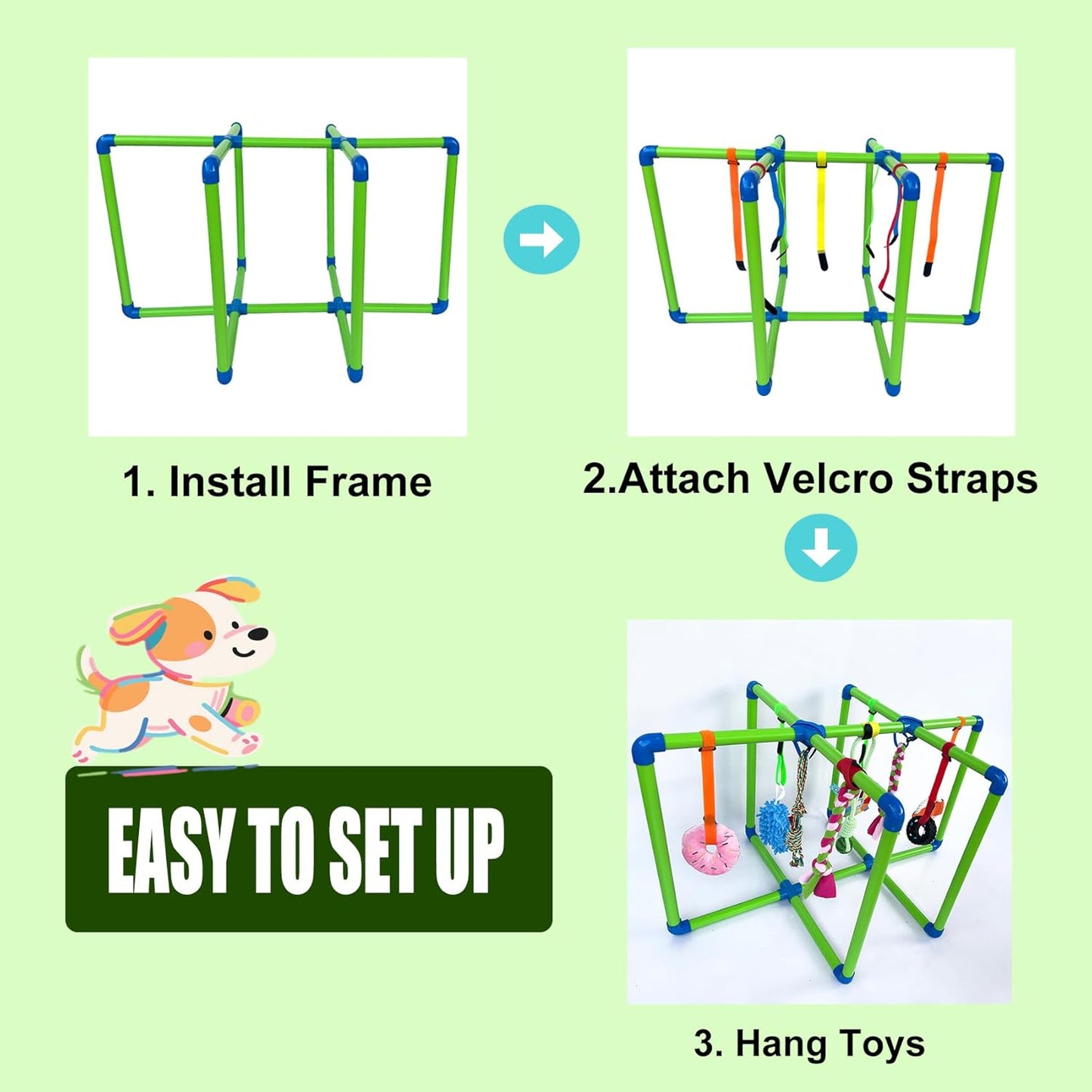 1. Install Frame

2.Attach Velcro Straps

EASY TO SET UP

3. Hang Toys