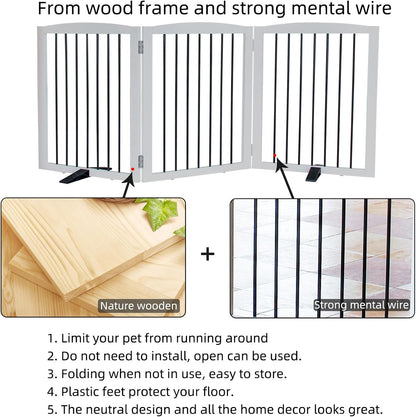 From wood frame and strong mental wire

Nature wooden

+

Strong mental wire

1. Limit your pet from running around
2. Do not need to install, open can be used.
3. Folding when not in use, easy to store.
4. Plastic feet protect your floor.
5. The neutral design and all the home decor looks great.