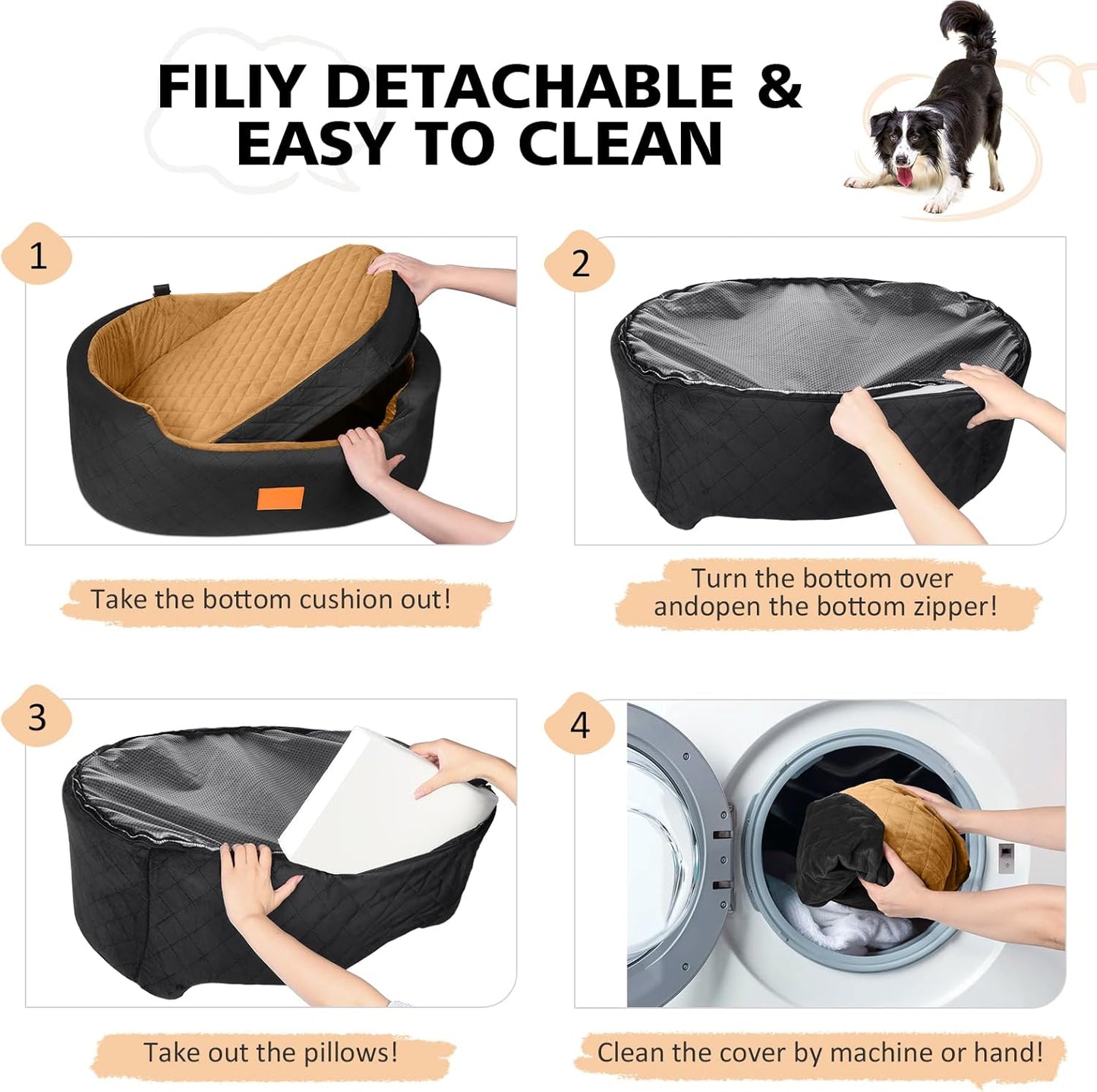 FILIY DETACHABLE & EASY TO CLEAN

1

Take the bottom cushion out!

2

Turn the bottom over andopen the bottom zipper!

3

Take out the pillows!

4

Clean the cover by machine or hand!