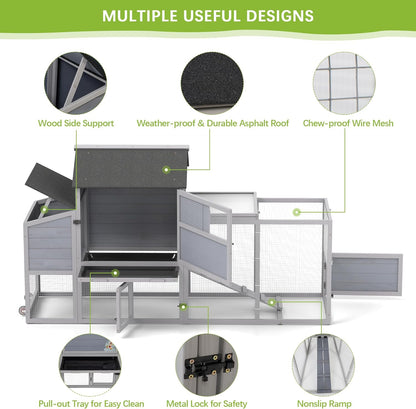 MULTIPLE USEFUL DESIGNS

Wood Side Support

Weather-proof & Durable Asphalt Roof

Chew-proof Wire Mesh

Pull-out Tray for Easy Clean

Metal Lock for Safety

Nonslip Ramp