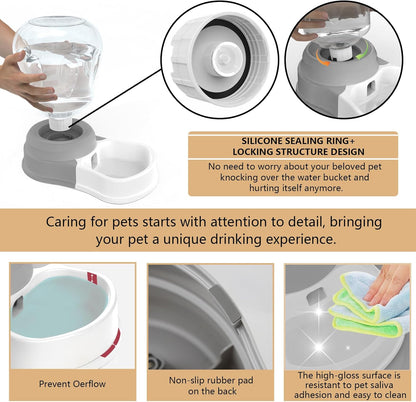 SILICONE SEALING RING+
LOCKING STRUCTURE DESIGN

No need to worry about your beloved pet knocking over the water bucket and hurting itself anymore.

Caring for pets starts with attention to detail, bringing your pet a unique drinking experience.

Prevent Oerflow

Non-slip rubber pad on the back

The high-gloss surface is resistant to pet saliva adhesion and easy to clean