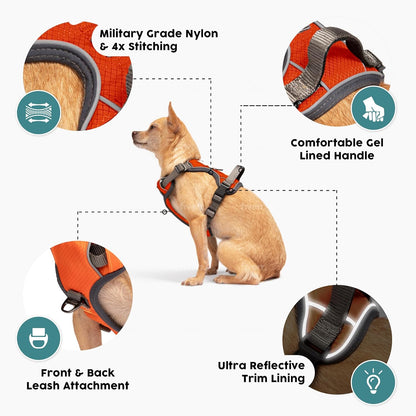 Military Grade Nylon & 4x Stitching

Comfortable Gel Lined Handle

Front & Back Leash Attachment

Ultra Reflective Trim Lining