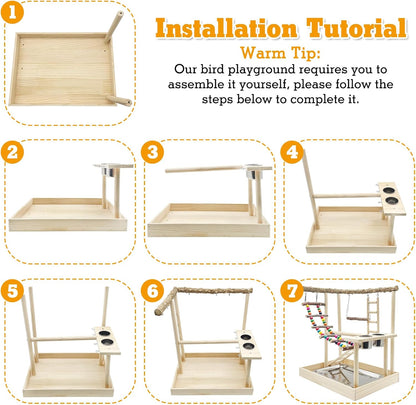 1

Installation Tutorial

Warm Tip:

Our bird playground requires you to assemble it yourself, please follow the steps below to complete it.

2

3

4

5

6

7