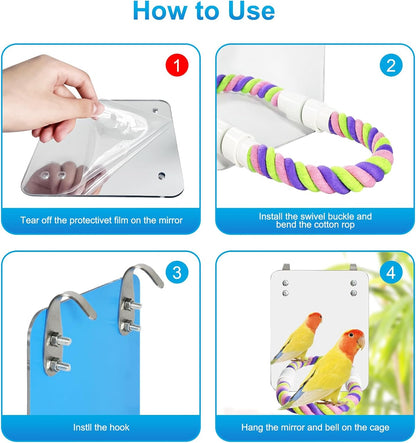 How to Use

1

Tear off the protectivet film on the mirror

2

Install the swivel buckle and bend the cotton rop

3

Instll the hook

4

Hang the mirror and bell on the cage