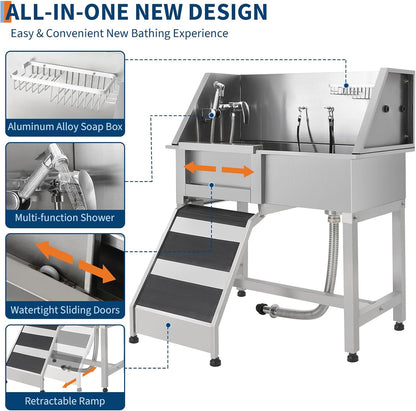 ALL-IN-ONE NEW DESIGN

Easy & Convenient New Bathing Experience

Aluminum Alloy Soap Box

Multi-function Shower

Watertight Sliding Doors

Retractable Ramp