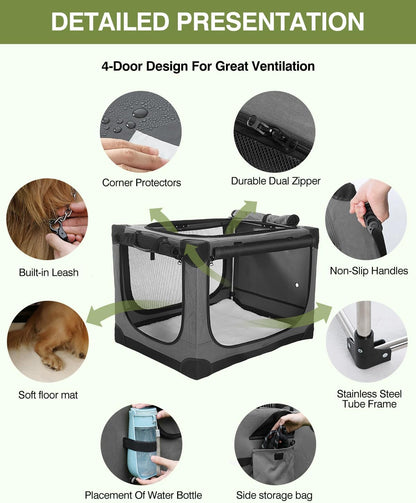 DETAILED PRESENTATION

4-Door Design For Great Ventilation

Corner Protectors

Durable Dual Zipper

Built-in Leash

Non-Slip Handles

Soft floor mat

Stainless Steel Tube Frame

Placement Of Water Bottle

Side storage bag