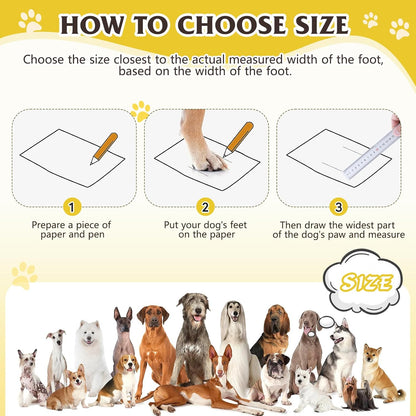 HOW TO CHOOSE SIZE

Choose the size closest to the actual measured width of the foot, based on the width of the foot.

1
Prepare a piece of paper and pen

2
Put your dog's feet on the paper

3
Then draw the widest part of the dog's paw and measure

SIZE